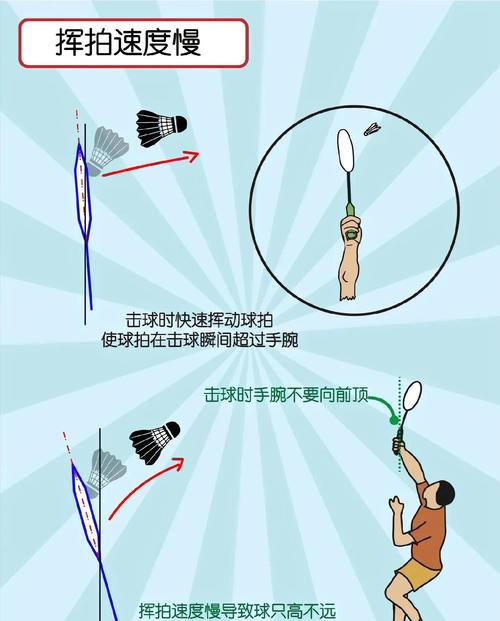 挥拍速度慢

击球时快速挥动球拍
使球拍在击球瞬间超过手腕

击球时手腕不要向前顶

挥拍速度慢导致球只高不远